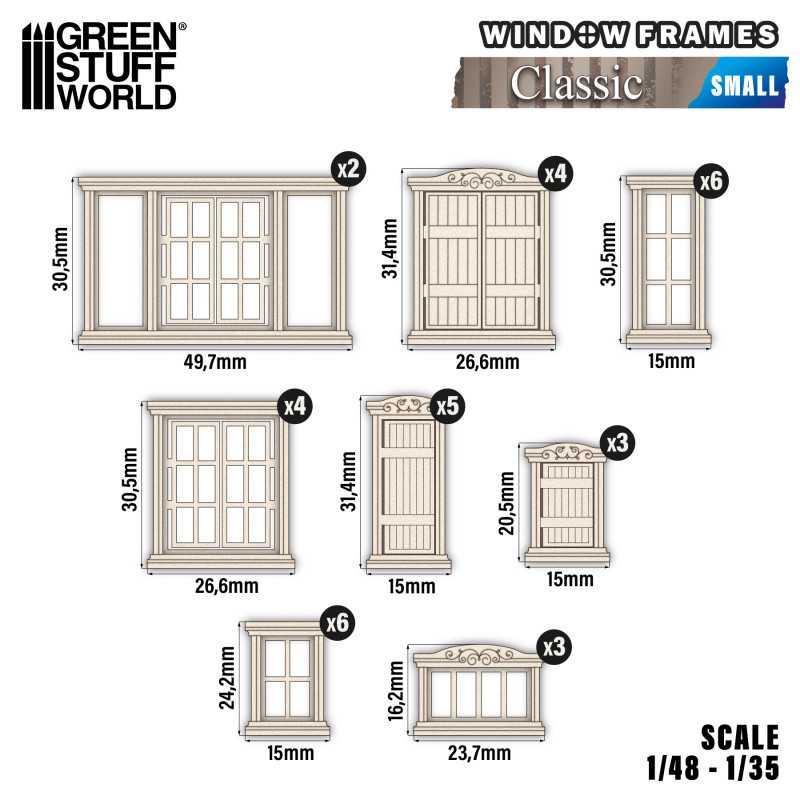 GREEN STUFF WORLD®

WINDOW FRAMES
Classic SMALL

x2
30,5mm
49,7mm

x4
31,4mm
26,6mm

x6
30,5mm
15mm

x4
30,5mm
26,6mm

x5
31,4mm
15mm

x3
20,5mm
15mm

x6
24,2mm
15mm

x3
16,2mm
23,7mm

SCALE
1/48 - 1/35