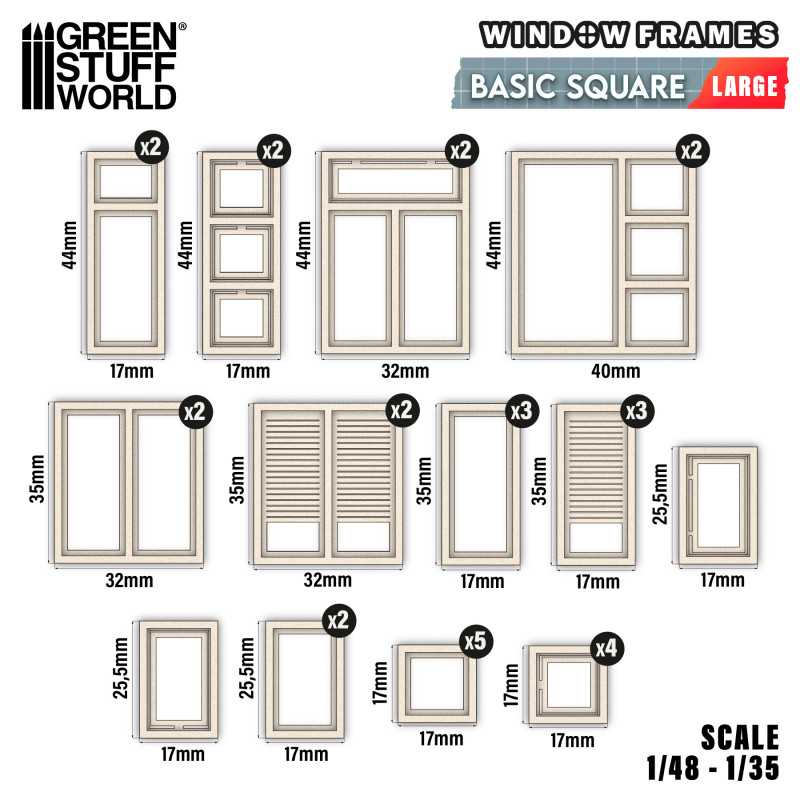 GREEN STUFF WORLD®

WINDOW FRAMES
BASIC SQUARE LARGE

x2
44mm
17mm

x2
44mm
17mm

x2
44mm
32mm

x2
44mm
40mm

x2
35mm
32mm

x2
35mm
32mm

x3
35mm
17mm

x3
35mm
17mm

25,5mm
17mm

25,5mm
17mm

x2
25,5mm
17mm

x5
17mm
17mm

x4
17mm
17mm

SCALE
1/48 - 1/35