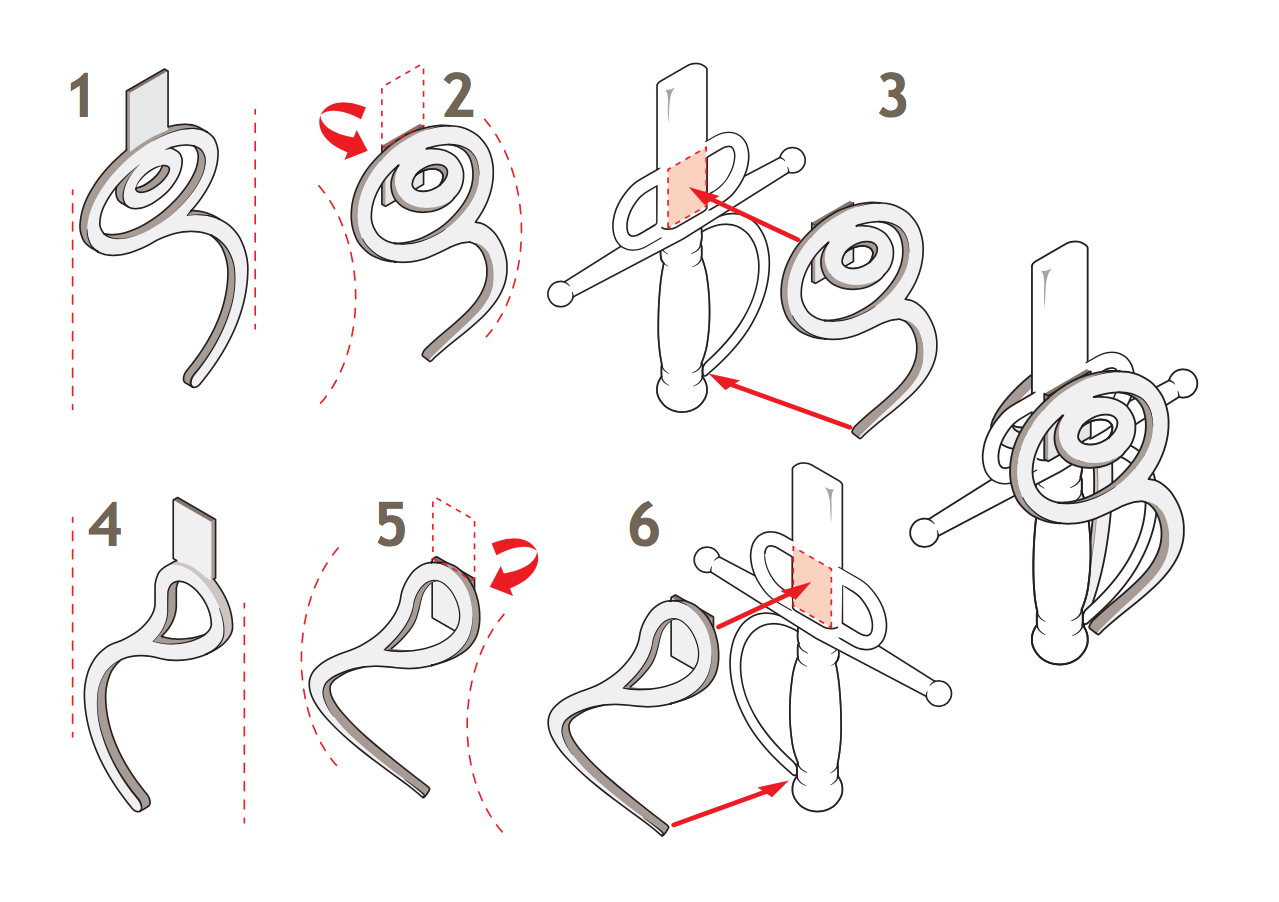 1

2

3

4

5

6