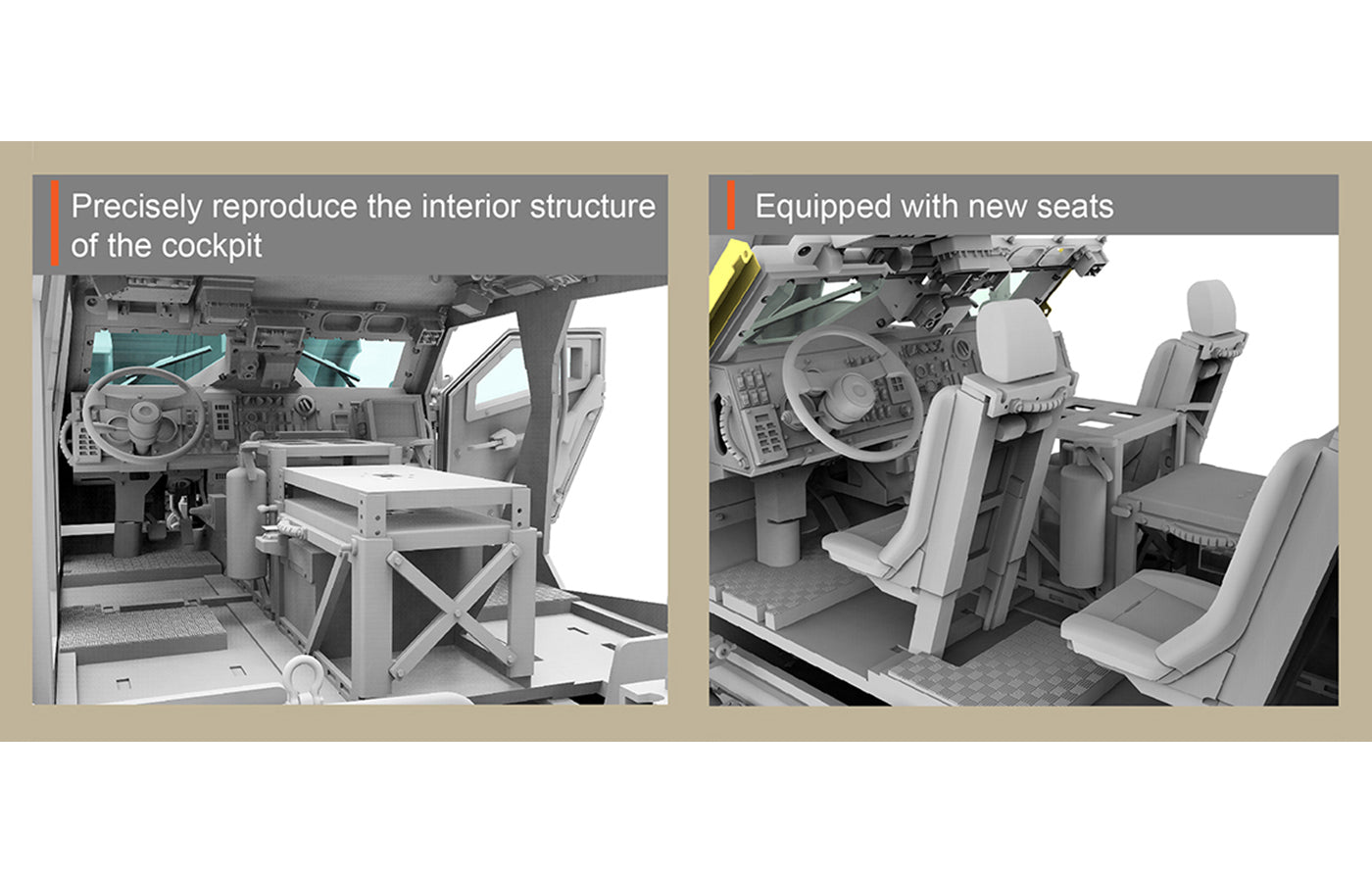 Precisely reproduce the interior structure of the cockpit

Equipped with new seats