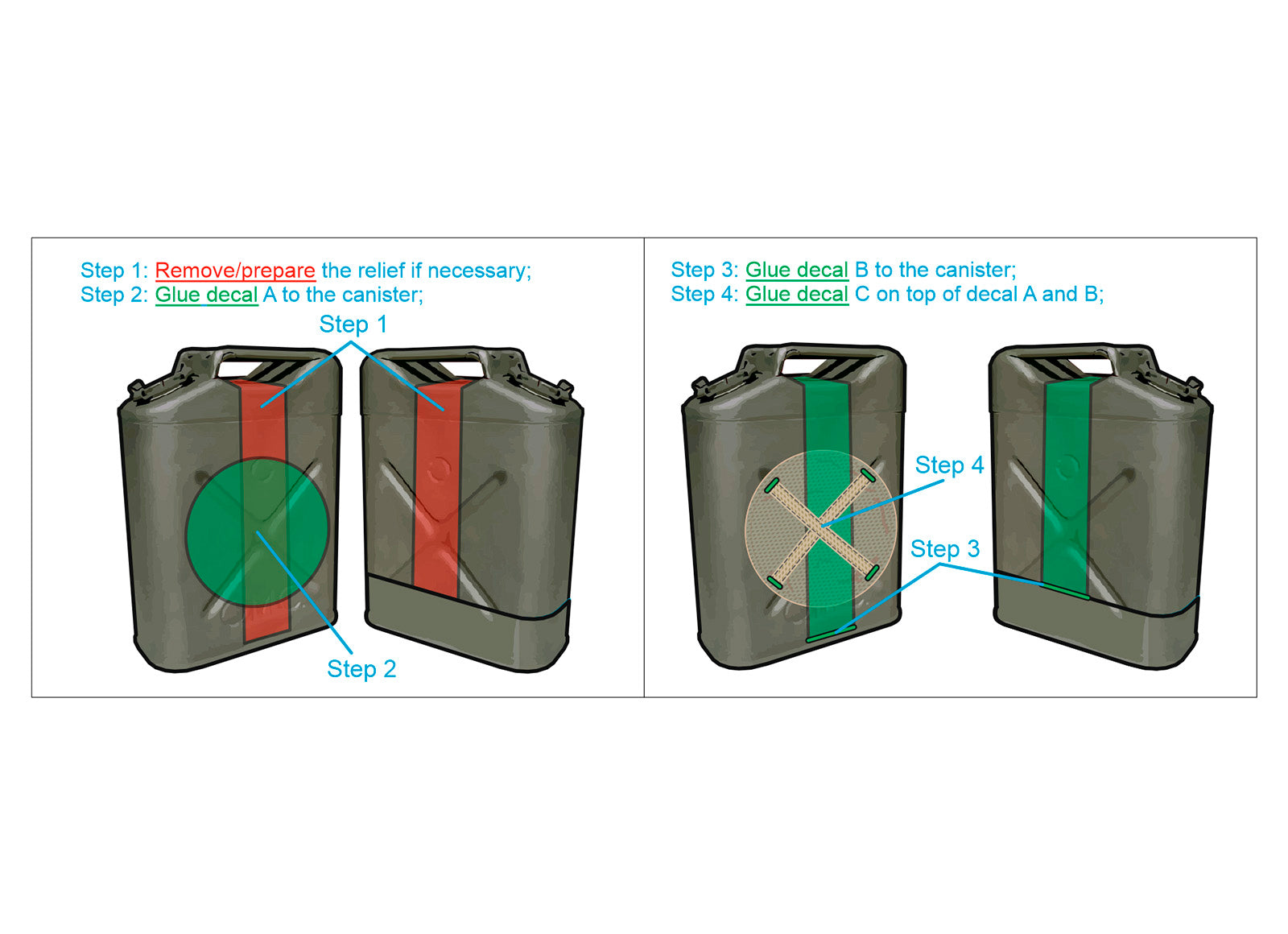 Step 1: Remove/prepare the relief if necessary;
Step 2: Glue decal A to the canister;

Step 1

Step 2

Step 3: Glue decal B to the canister;
Step 4: Glue decal C on top of decal A and B;

Step 4

Step 3